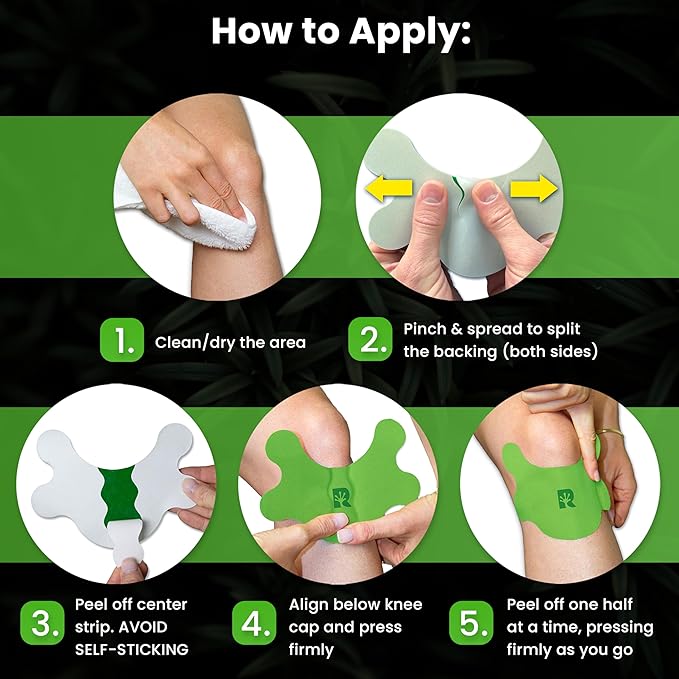 How to Apply:

1. Clean/dry the area

2. Pinch & spread to split the backing (both sides)

3. Peel off center strip. AVOID SELF-STICKING

4. Align below knee cap and press firmly

5. Peel off one half at a time, pressing firmly as you go